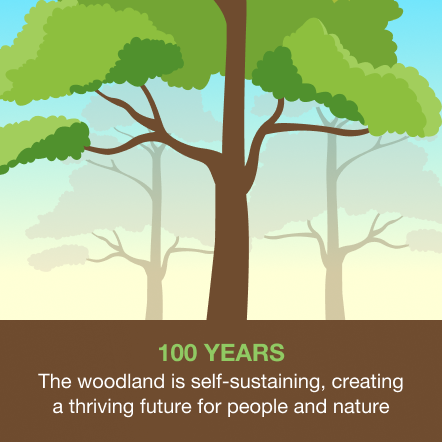 100 YEARS

The woodland is self-sustaining, creating a thriving future for people and nature